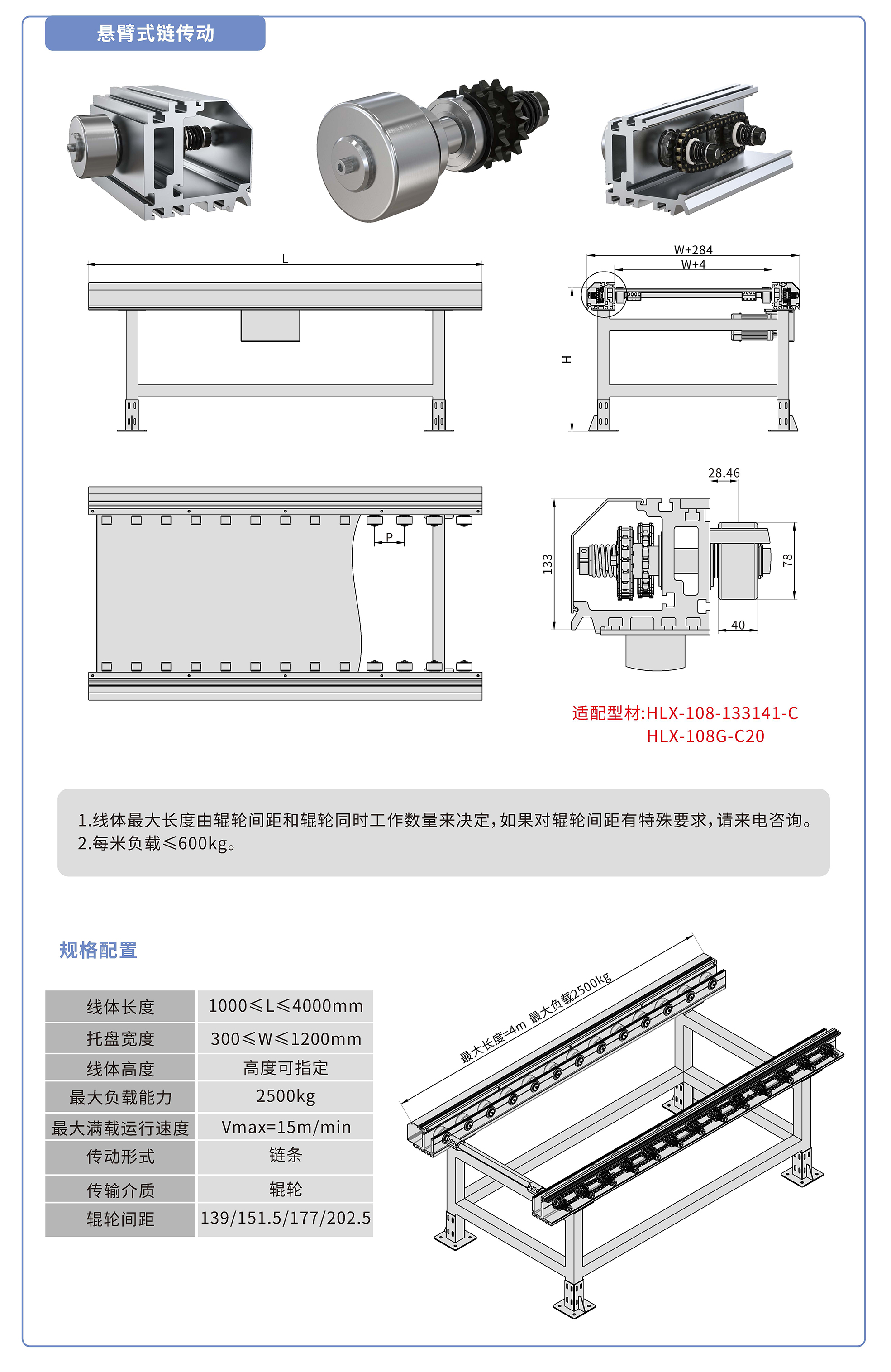 悬臂式链传动

L

W+284
W+4

H

P

28.46

133

78

40

适配型材:HLX-108-133141-C
HLX-108G-C20

1.线体最大长度由辊轮间距和辊轮同时工作数量来决定,如果对辊轮间距有特殊要求,请来电咨询。
2.每米负载≤600kg。

规格配置

| 线体长度 | 1000≤L≤4000mm |
|---|---|
| 托盘宽度 | 300≤W≤1200mm |
| 线体高度 | 高度可指定 |
| 最大负载能力 | 2500kg |
| 最大满载运行速度 | Vmax=15m/min |
| 传动形式 | 链条 |
| 传输介质 | 辊轮 |
| 辊轮间距 | 139/151.5/177/202.5 |

最大长度=4m 最大负载2500kg